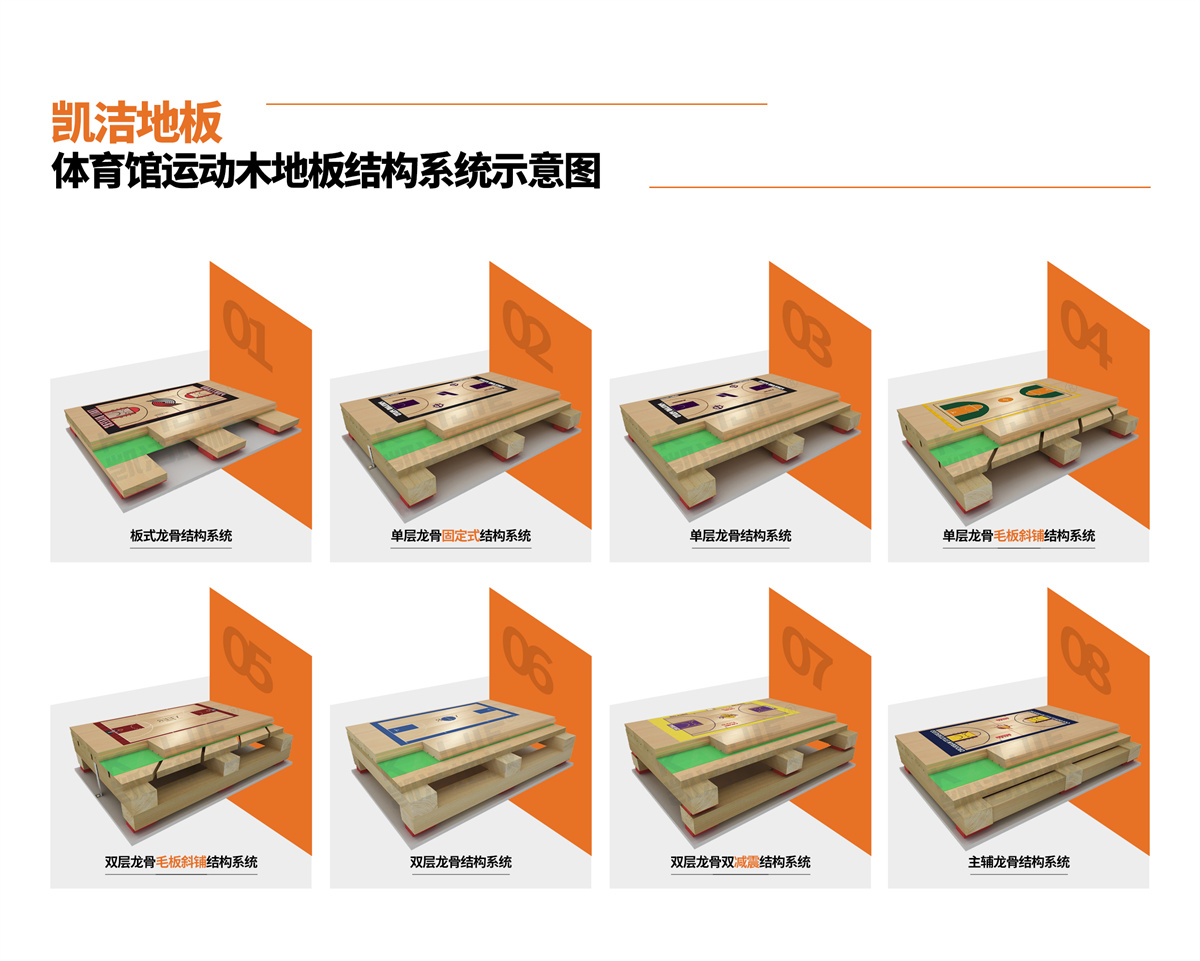 凯洁地板
体育馆运动木地板结构系统示意图

01
板式龙骨结构系统

02
单层龙骨固定式结构系统

03
单层龙骨结构系统

04
单层龙骨毛板斜铺结构系统

05
双层龙骨毛板斜铺结构系统

06
双层龙骨结构系统

07
双层龙骨双减震结构系统

08
主辅龙骨结构系统